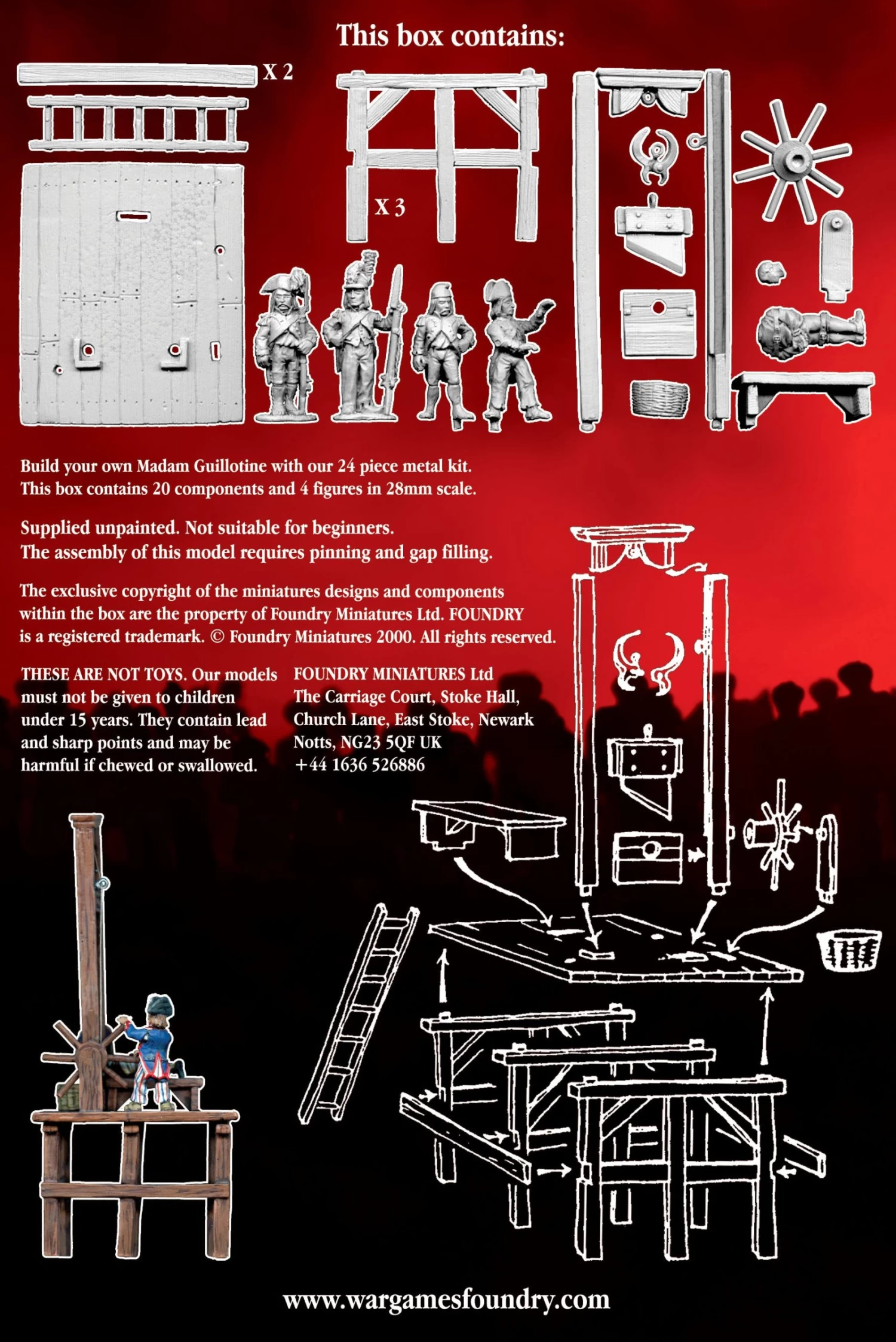 This box contains:

X 2

X 3

Build your own Madam Guillotine with our 24 piece metal kit. This box contains 20 components and 4 figures in 28mm scale.

Supplied unpainted. Not suitable for beginners. The assembly of this model requires pinning and gap filling.

The exclusive copyright of the miniatures designs and components within the box are the property of Foundry Miniatures Ltd. FOUNDRY is a registered trademark. © Foundry Miniatures 2000. All rights reserved.

THESE ARE NOT TOYS. Our models must not be given to children under 15 years. They contain lead and sharp points and may be harmful if chewed or swallowed.

FOUNDRY MINIATURES Ltd
The Carriage Court, Stoke Hall,
Church Lane, East Stoke, Newark
Notts, NG23 5QF UK
+44 1636 526886

www.wargamesfoundry.com